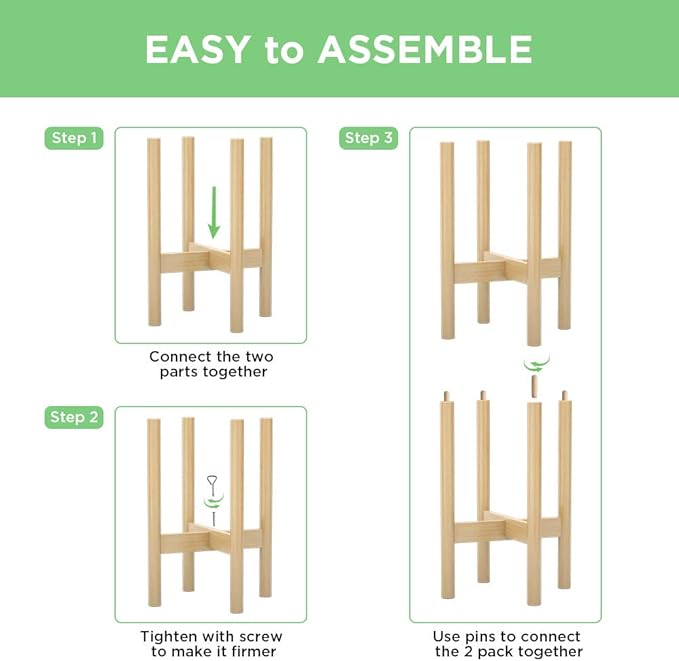 EASY to ASSEMBLE

Step 1

Connect the two parts together

Step 2

Tighten with screw to make it firmer

Step 3

Use pins to connect the 2 pack together