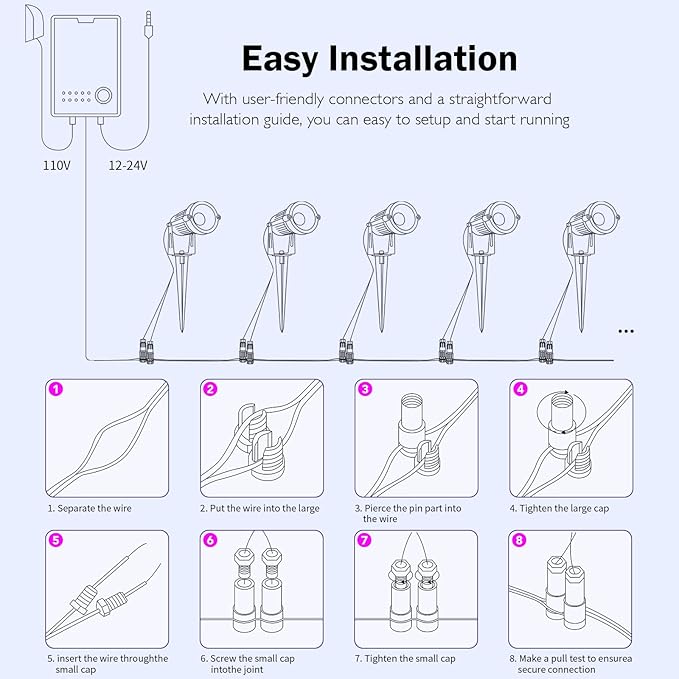 Easy Installation

With user-friendly connectors and a straightforward installation guide, you can easy to setup and start running

110V

12-24V

...

1

1. Separate the wire

2

2. Put the wire into the large

3

3. Pierce the pin part into the wire

4

4. Tighten the large cap

5

5. insert the wire throughthe small cap

6

6. Screw the small cap intothe joint

7

7. Tighten the small cap

8

8. Make a pull test to ensurea secure connection